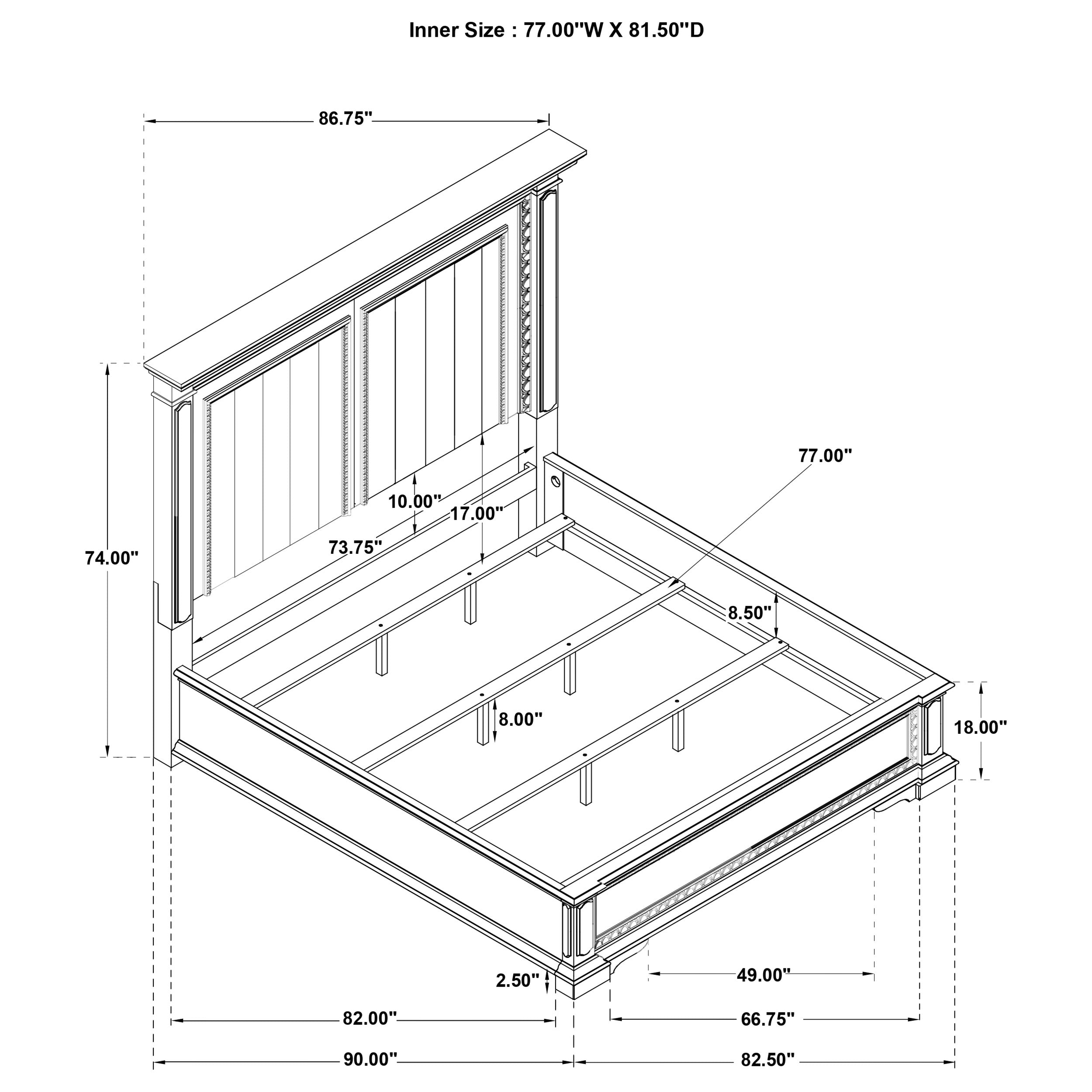 Inner Size : 77.00"W X 81.50"D

86.75"

77.00"

10.00"

17.00"

73.75"

74.00"

8.50"

8.00"

18.00"

2.50"

49.00"

82.00"

66.75"

90.00"

82.50"