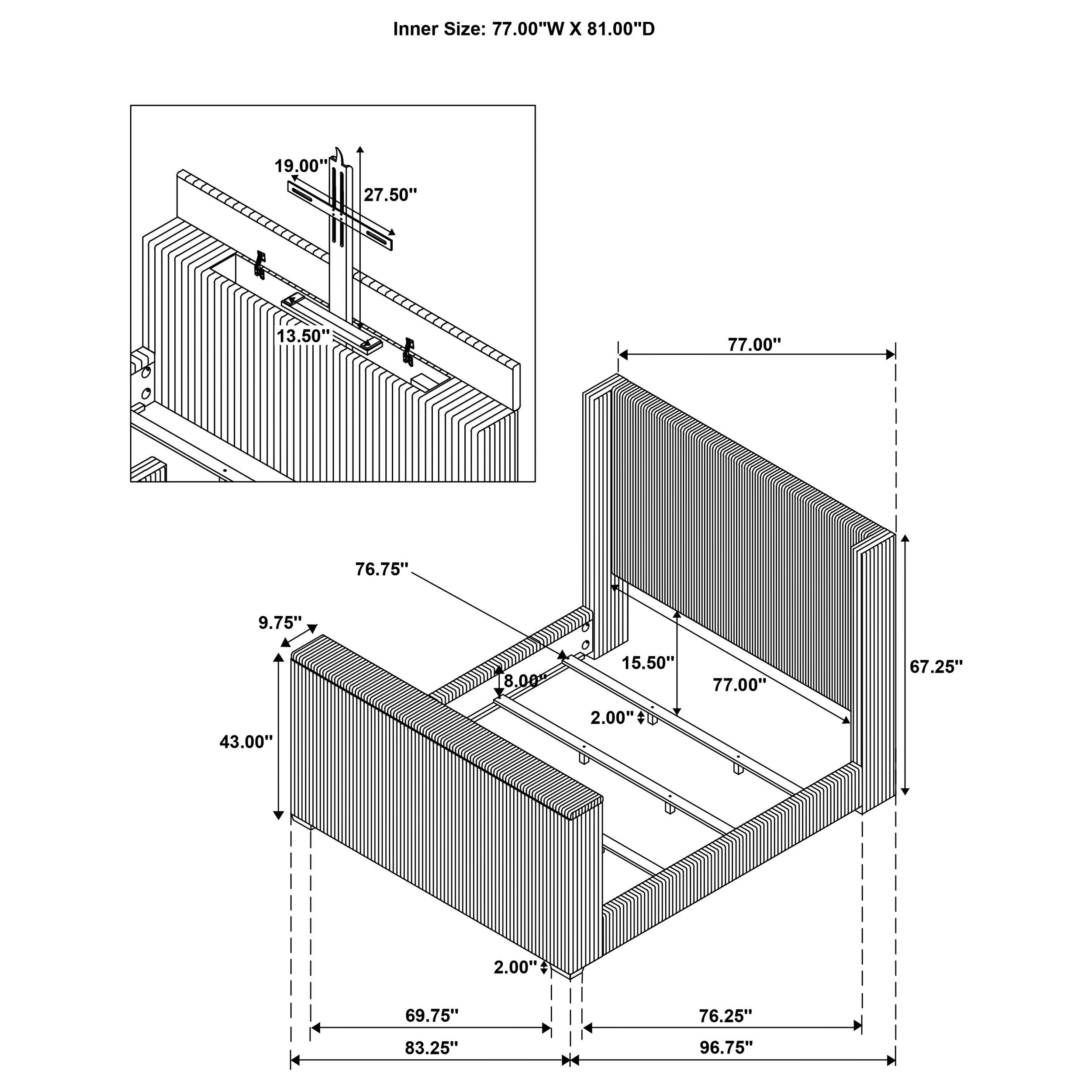 Inner Size: 77.00"W X 81.00"D

19.00"
27.50"
13.50"

77.00"
76.75"
9.75"
15.50"
8.00"
77.00"
67.25"
2.00"
43.00"
2.00"
69.75"
76.25"
83.25"
96.75"