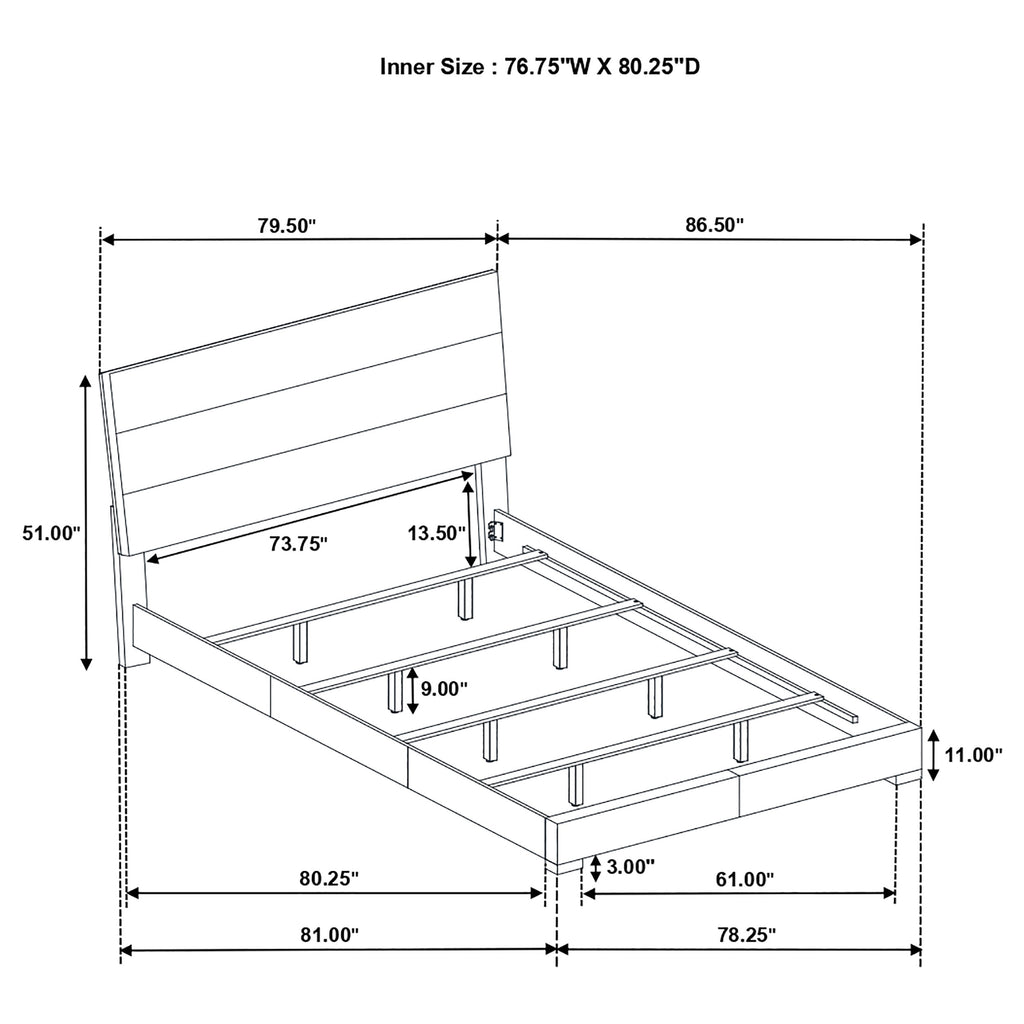 Inner Size : 76.75"W X 80.25"D

79.50"

86.50"

51.00"

73.75"

13.50"

9.00"

11.00"

3.00"

80.25"

61.00"

81.00"

78.25"