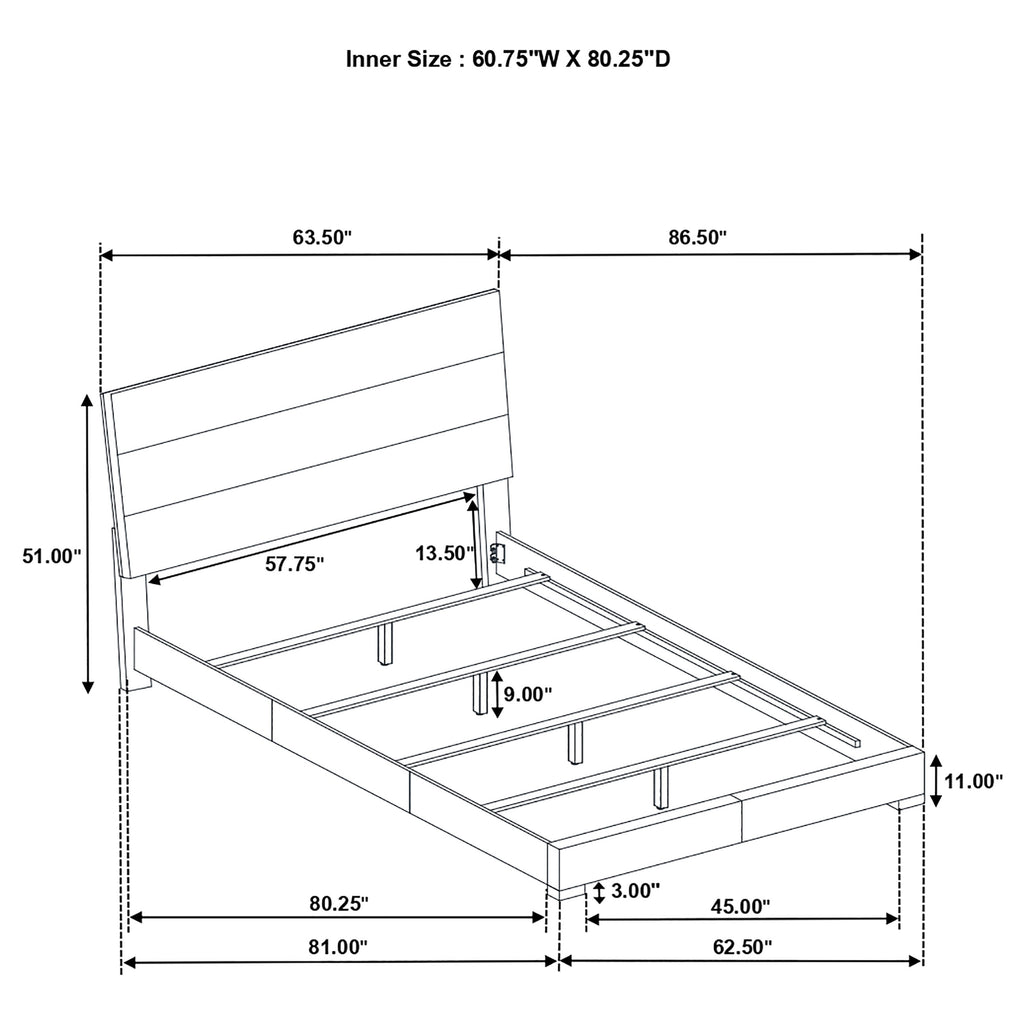 Inner Size : 60.75"W X 80.25"D

63.50"

86.50"

51.00"

57.75"

13.50"

9.00"

11.00"

3.00"

80.25"

45.00"

81.00"

62.50"