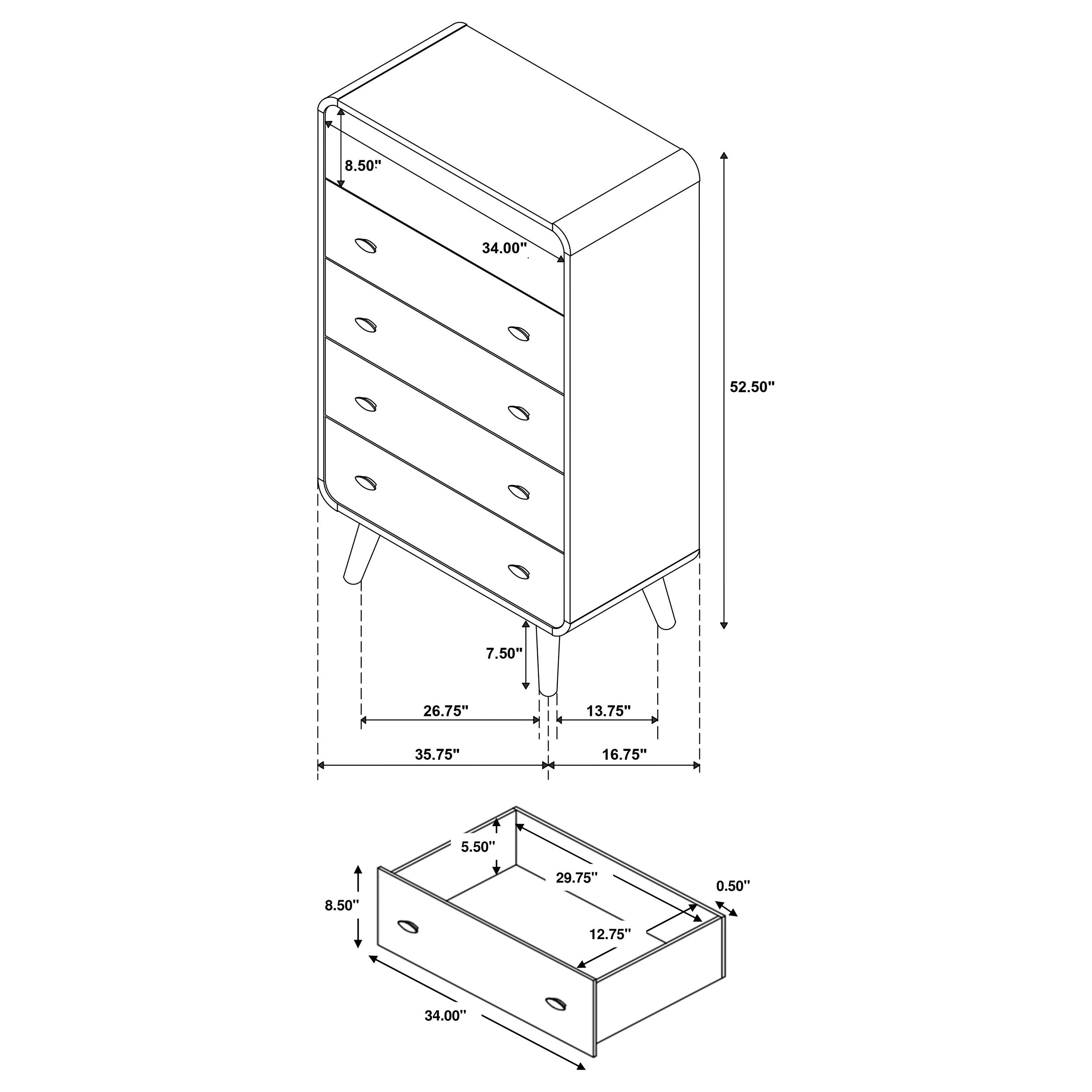 8.50"

34.00"

52.50"

7.50"

26.75"

13.75"

35.75"

16.75"

5.50"

29.75"

0.50"

8.50"

12.75"

34.00"