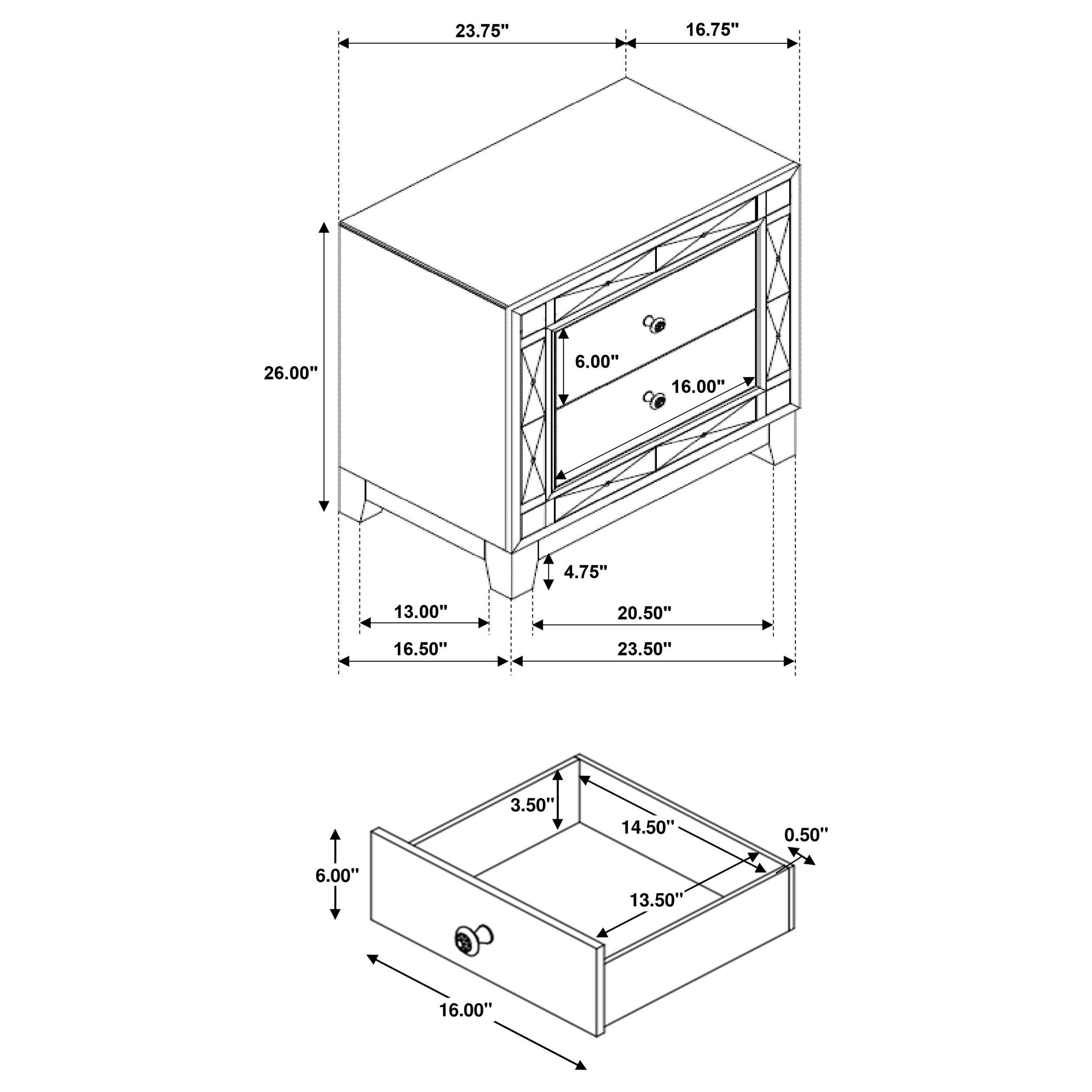 23.75"
16.75"
26.00"
6.00"
16.00"
4.75"
13.00"
20.50"
16.50"
23.50"

3.50"
14.50"
0.50"
6.00"
13.50"
16.00"