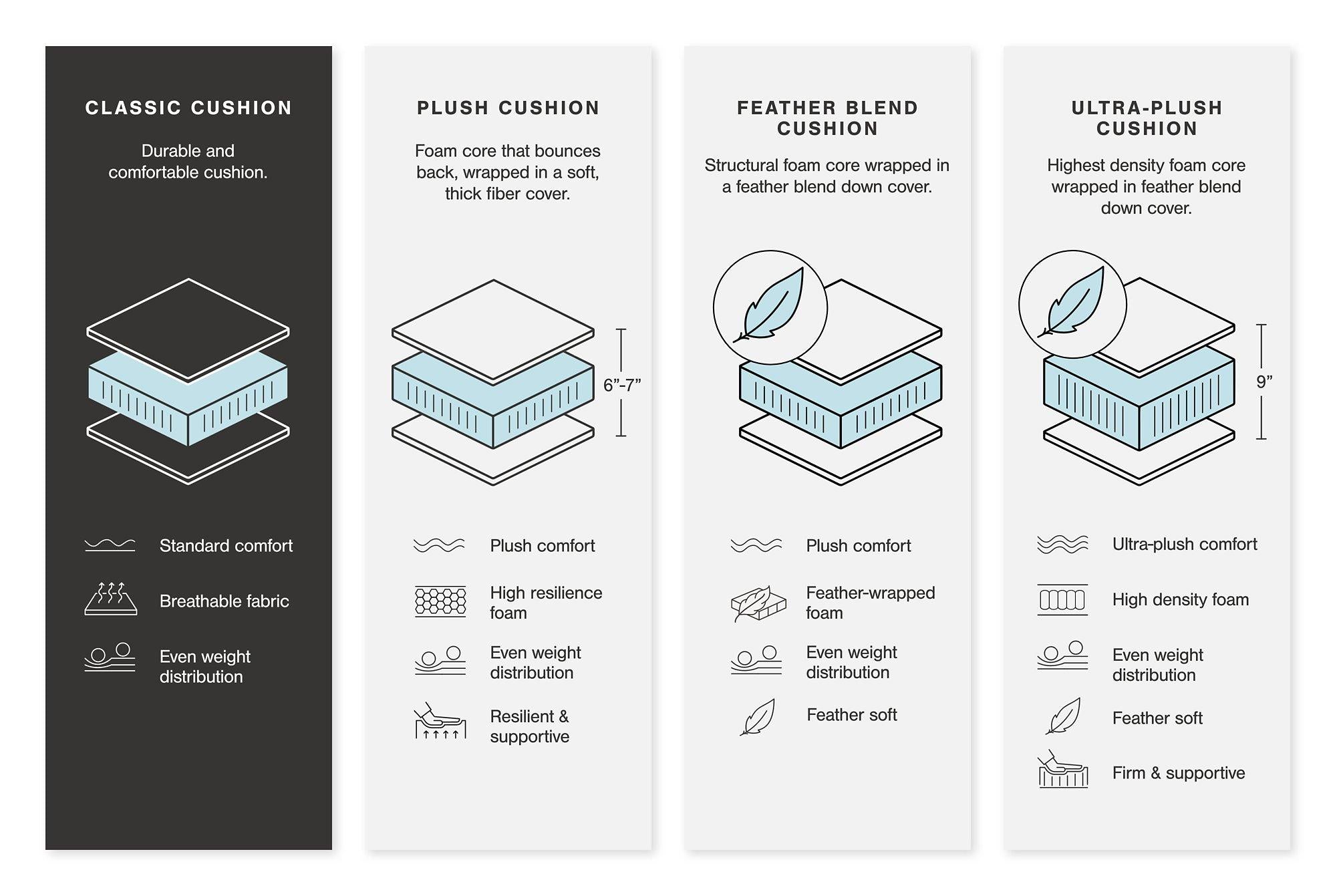 CLASSIC CUSHION

Durable and comfortable cushion.

Standard comfort

Breathable fabric

Even weight distribution

PLUSH CUSHION

Foam core that bounces back, wrapped in a soft, thick fiber cover.

6”-7”

Plush comfort

High resilience foam

Even weight distribution

Resilient & supportive

FEATHER BLEND CUSHION

Structural foam core wrapped in a feather blend down cover.

Plush comfort

Feather-wrapped foam

Even weight distribution

Feather soft

ULTRA-PLUSH CUSHION

Highest density foam core wrapped in feather blend down cover.

9”

Ultra-plush comfort

High density foam

Even weight distribution

Feather soft

Firm & supportive